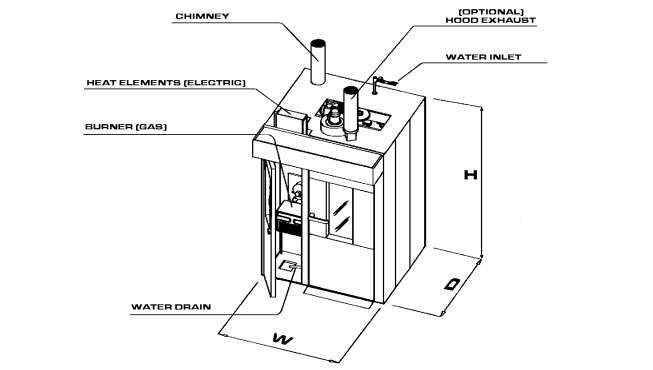 CHIMNEY

(OPTIONAL)
HOOD EXHAUST

WATER INLET

HEAT ELEMENTS (ELECTRIC)

BURNER (GAS)

H

D

WATER DRAIN

W